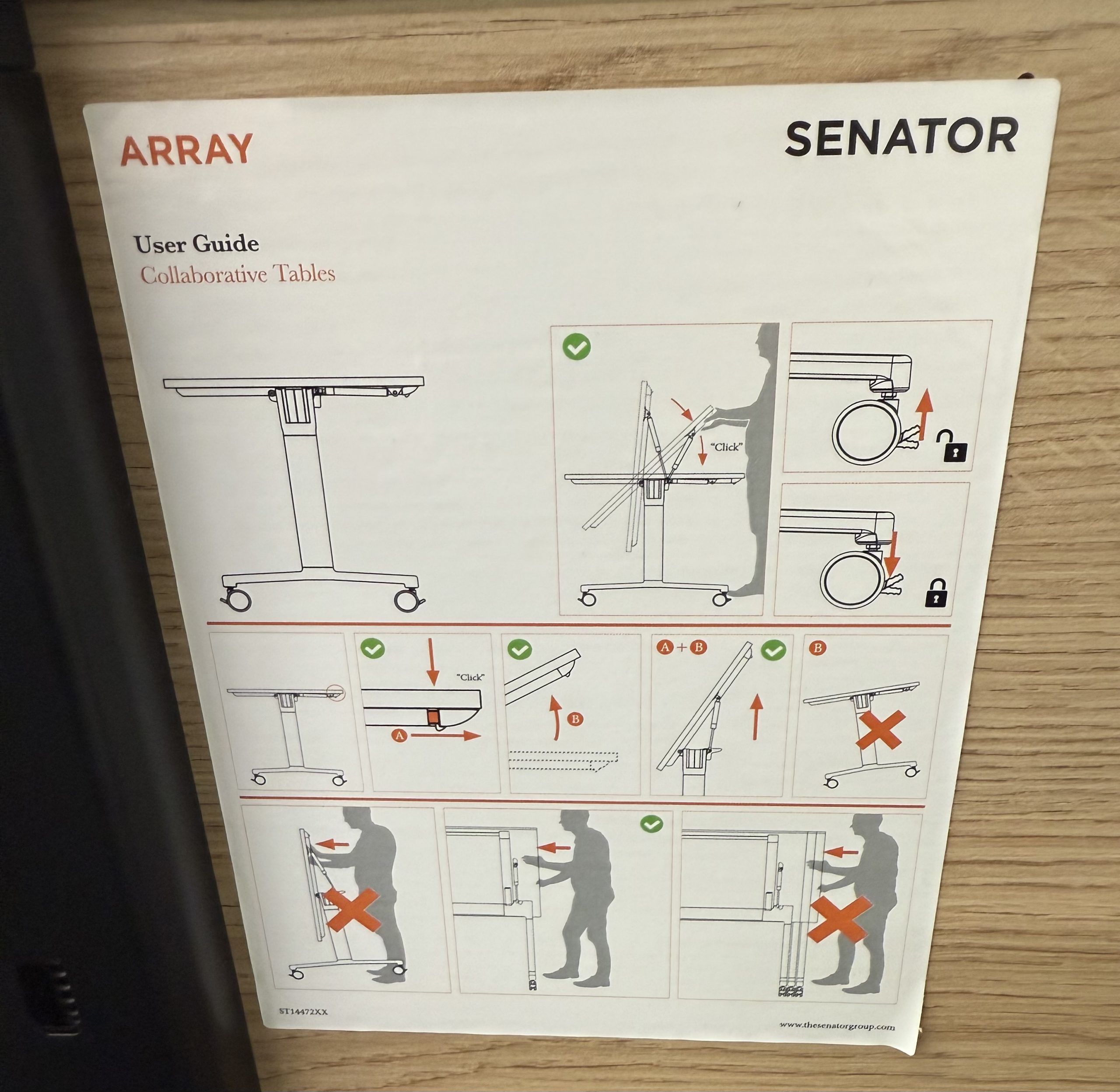 ARRAY

SENATOR

User Guide
Collaborative Tables

"Click"

"Click"

A

B

A + B

B

ST14472XX

www.thesenatorgroup.com